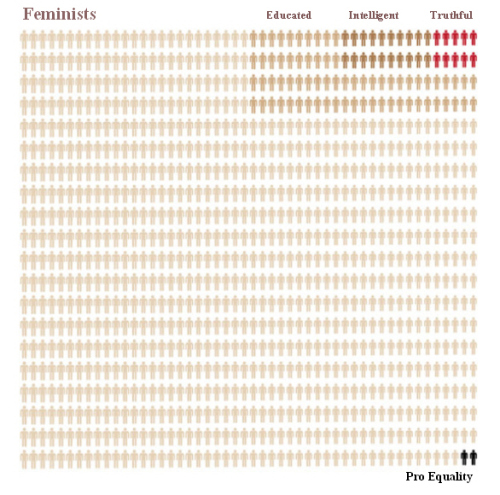 Feminists

Educated

Intelligent

Truthful

Pro Equality